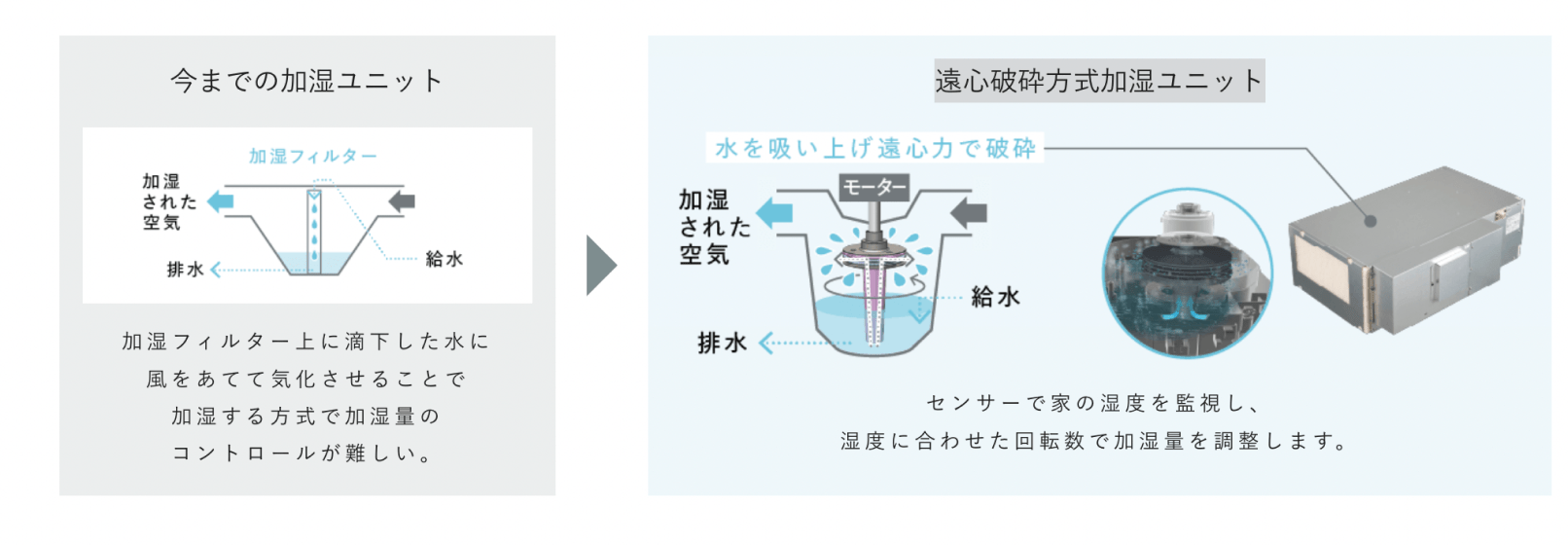 今までの加湿ユニット

加湿フィルター

加湿された空気

給水

排水

加湿フィルター上に滴下した水に風をあてて気化させることで加湿する方式で加湿量のコントロールが難しい。

遠心破砕方式加湿ユニット

水を吸い上げ遠心力で破砕

モーター

加湿された空気

給水

排水

センサーで家の湿度を監視し、湿度に合わせた回転数で加湿量を調整します。